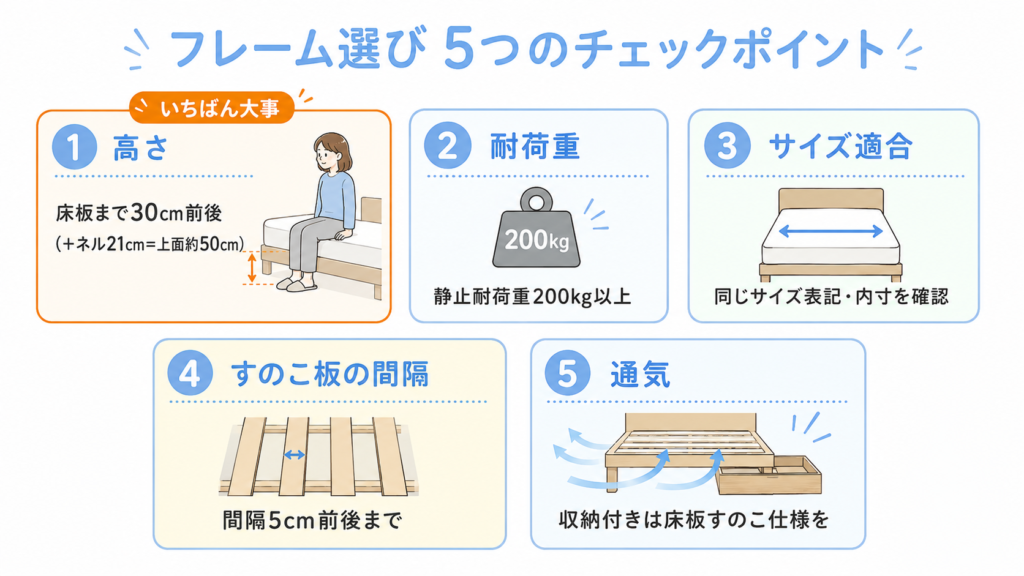 フレーム選び 5つのチェックポイント

いちばん大事

1 高さ

床板まで30cm前後
（＋ネル21cm＝上面約50cm）

2 耐荷重

200kg

静止耐荷重200kg以上

3 サイズ適合

同じサイズ表記・内寸を確認

4 すのこ板の間隔

間隔5cm前後まで

5 通気

収納付きは床板すのこ仕様を